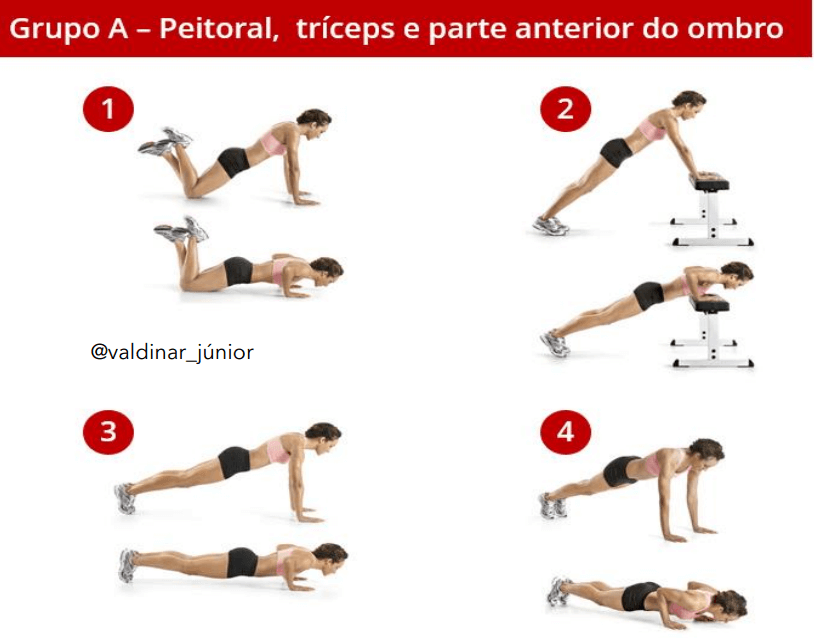 Grupo A – Peitoral,  tríceps e parte anterior do ombro

1

2

@valdinar_júnior

3

4